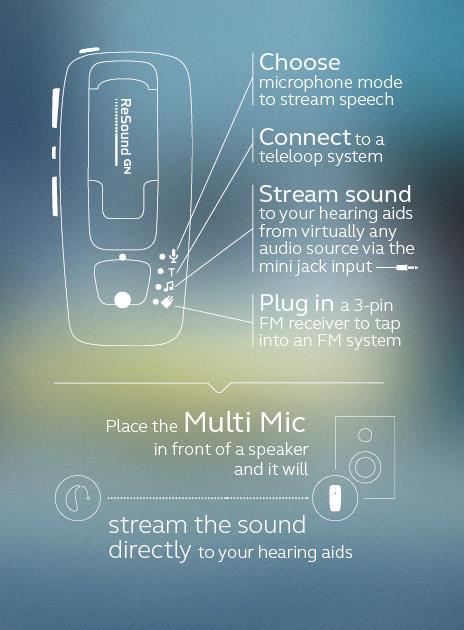 ReSound GN

T

Choose microphone mode to stream speech

Connect to a teleloop system

Stream sound to your hearing aids from virtually any audio source via the mini jack input

Plug in a 3-pin FM receiver to tap into an FM system

Place the Multi Mic in front of a speaker and it will

stream the sound directly to your hearing aids